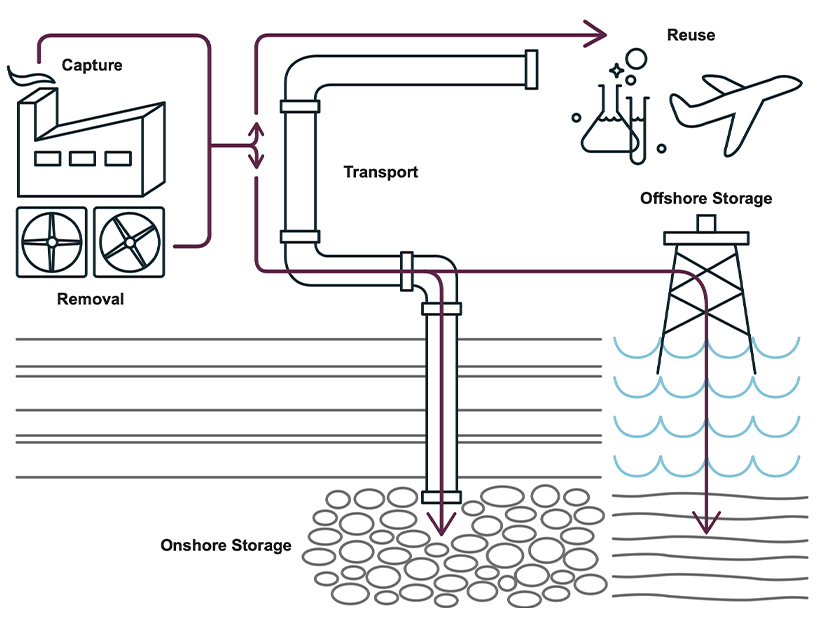 Capture

Reuse

Transport

Offshore Storage

Removal

Onshore Storage