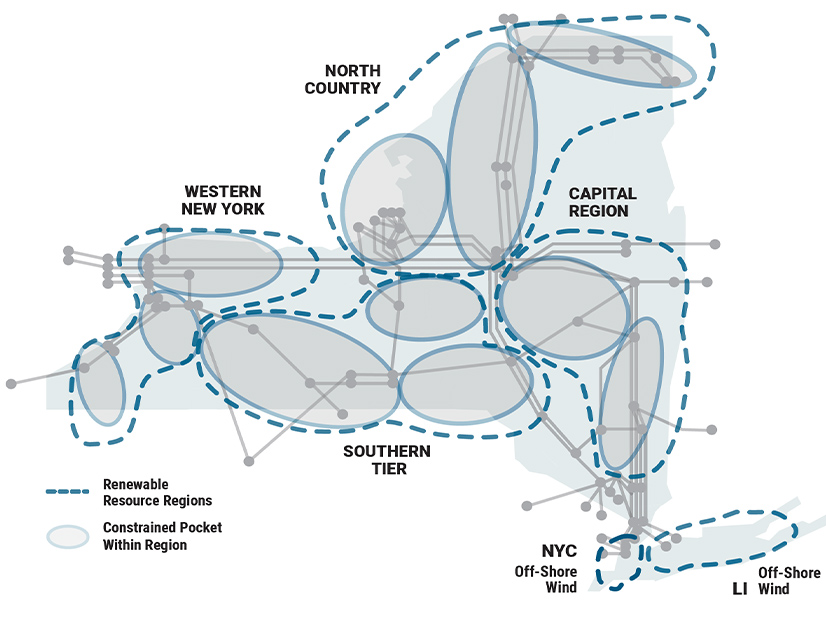 NORTH COUNTRY

WESTERN NEW YORK

CAPITAL REGION

SOUTHERN TIER

Renewable Resource Regions

Constrained Pocket Within Region

NYC

Off-Shore Wind

LI

Off-Shore Wind