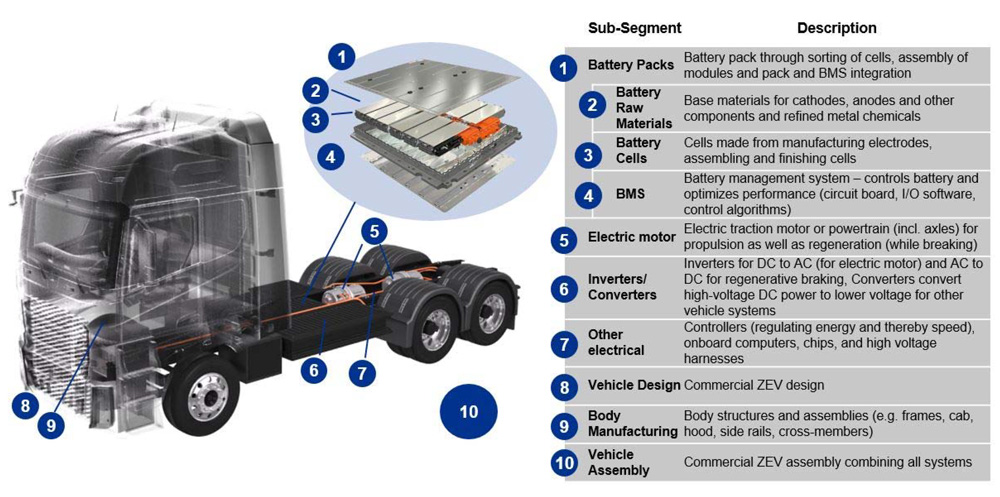 1
2
3
4
5
6
7
8
9
10

| | Sub-Segment | Description |
|---|---|---|
| 1 | Battery Packs | Battery pack through sorting of cells, assembly of modules and pack and BMS integration |
| 2 | Battery Raw Materials | Base materials for cathodes, anodes and other components and refined metal chemicals |
| 3 | Battery Cells | Cells made from manufacturing electrodes, assembling and finishing cells |
| 4 | BMS | Battery management system – controls battery and optimizes performance (circuit board, I/O software, control algorithms) |
| 5 | Electric motor | Electric traction motor or powertrain (incl. axles) for propulsion as well as regeneration (while breaking) |
| 6 | Inverters/ Converters | Inverters for DC to AC (for electric motor) and AC to DC for regenerative braking, Converters convert high-voltage DC power to lower voltage for other vehicle systems |
| 7 | Other electrical | Controllers (regulating energy and thereby speed), onboard computers, chips, and high voltage harnesses |
| 8 | Vehicle Design | Commercial ZEV design |
| 9 | Body Manufacturing | Body structures and assemblies (e.g. frames, cab, hood, side rails, cross-members) |
| 10 | Vehicle Assembly | Commercial ZEV assembly combining all systems |