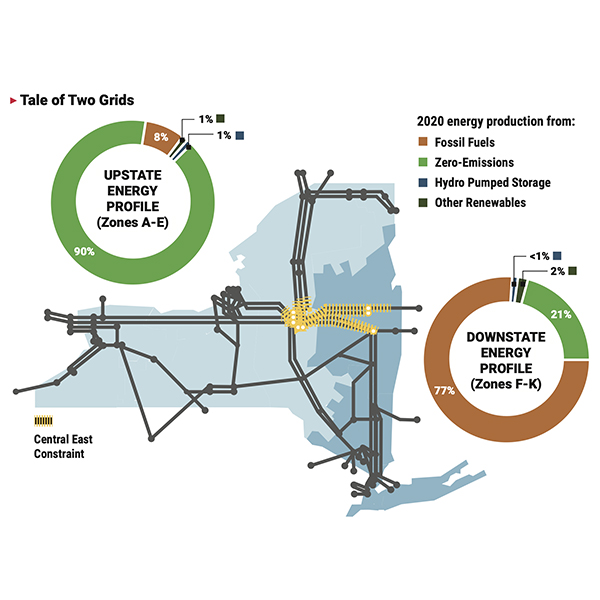 Tale of Two Grids

1%
1%
8%
UPSTATE ENERGY PROFILE (Zones A-E)
90%

2020 energy production from:
Fossil Fuels
Zero-Emissions
Hydro Pumped Storage
Other Renewables

<1%
2%
21%
DOWNSTATE ENERGY PROFILE (Zones F-K)
77%

Central East Constraint