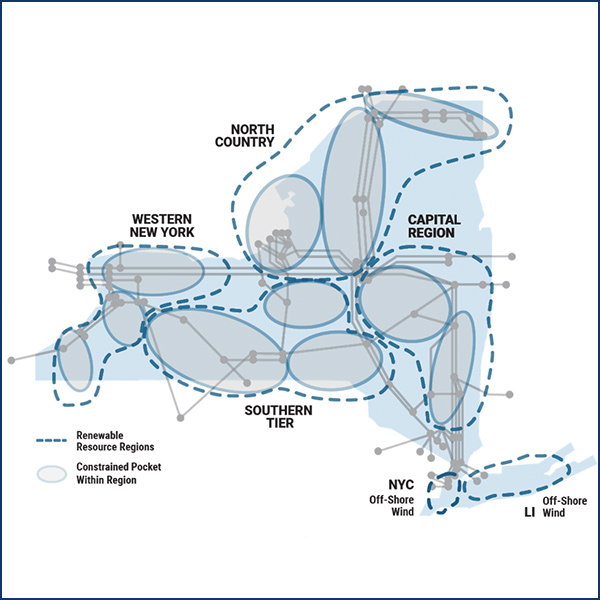 NORTH COUNTRY

WESTERN NEW YORK

CAPITAL REGION

SOUTHERN TIER

Renewable Resource Regions

Constrained Pocket Within Region

NYC
Off-Shore Wind

LI
Off-Shore Wind